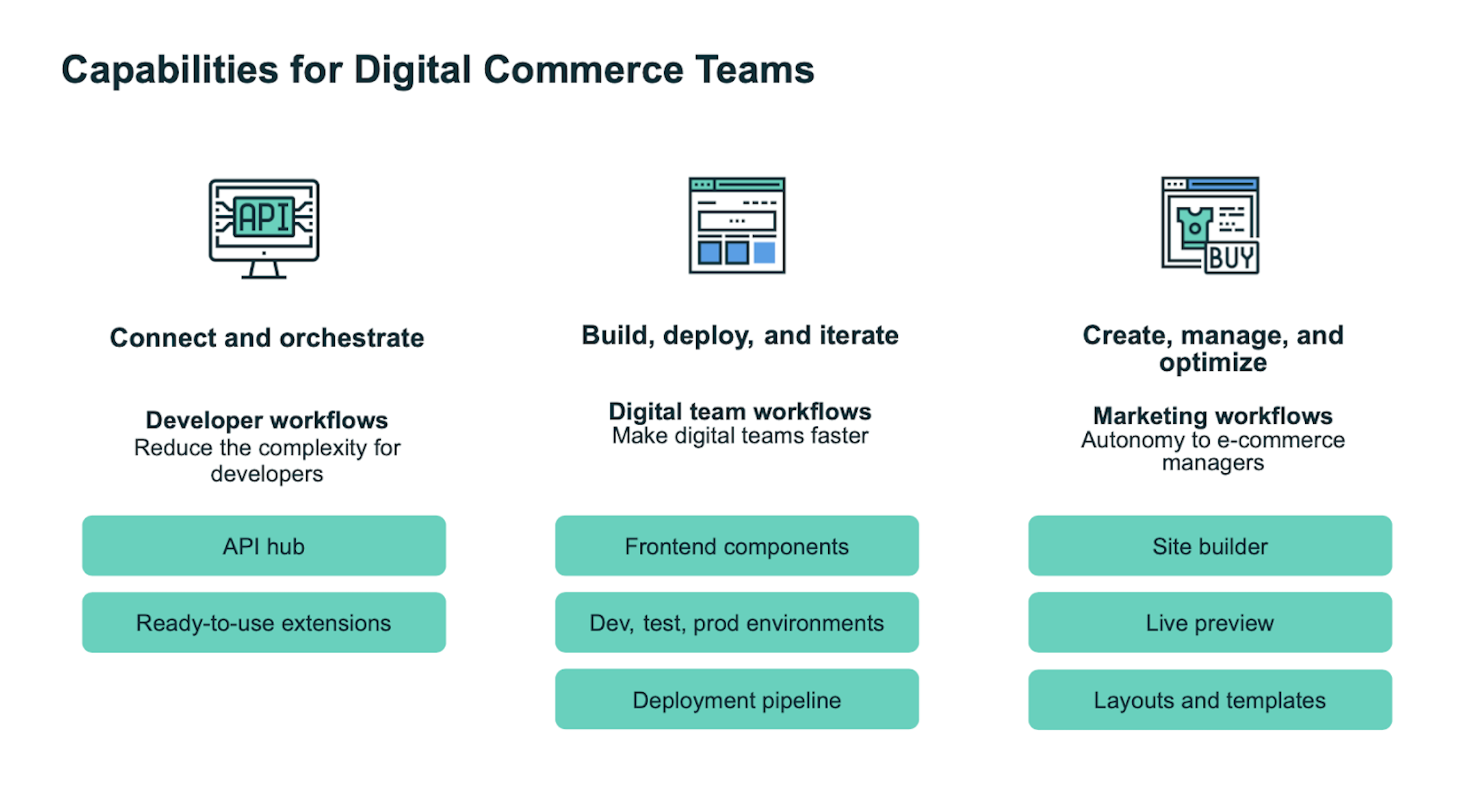 Capabilities for Digital Commerce Teams

API

Connect and orchestrate

Developer workflows
Reduce the complexity for developers

API hub

Ready-to-use extensions

Build, deploy, and iterate

Digital team workflows
Make digital teams faster

Frontend components

Dev, test, prod environments

Deployment pipeline

BUY

Create, manage, and optimize

Marketing workflows
Autonomy to e-commerce managers

Site builder

Live preview

Layouts and templates